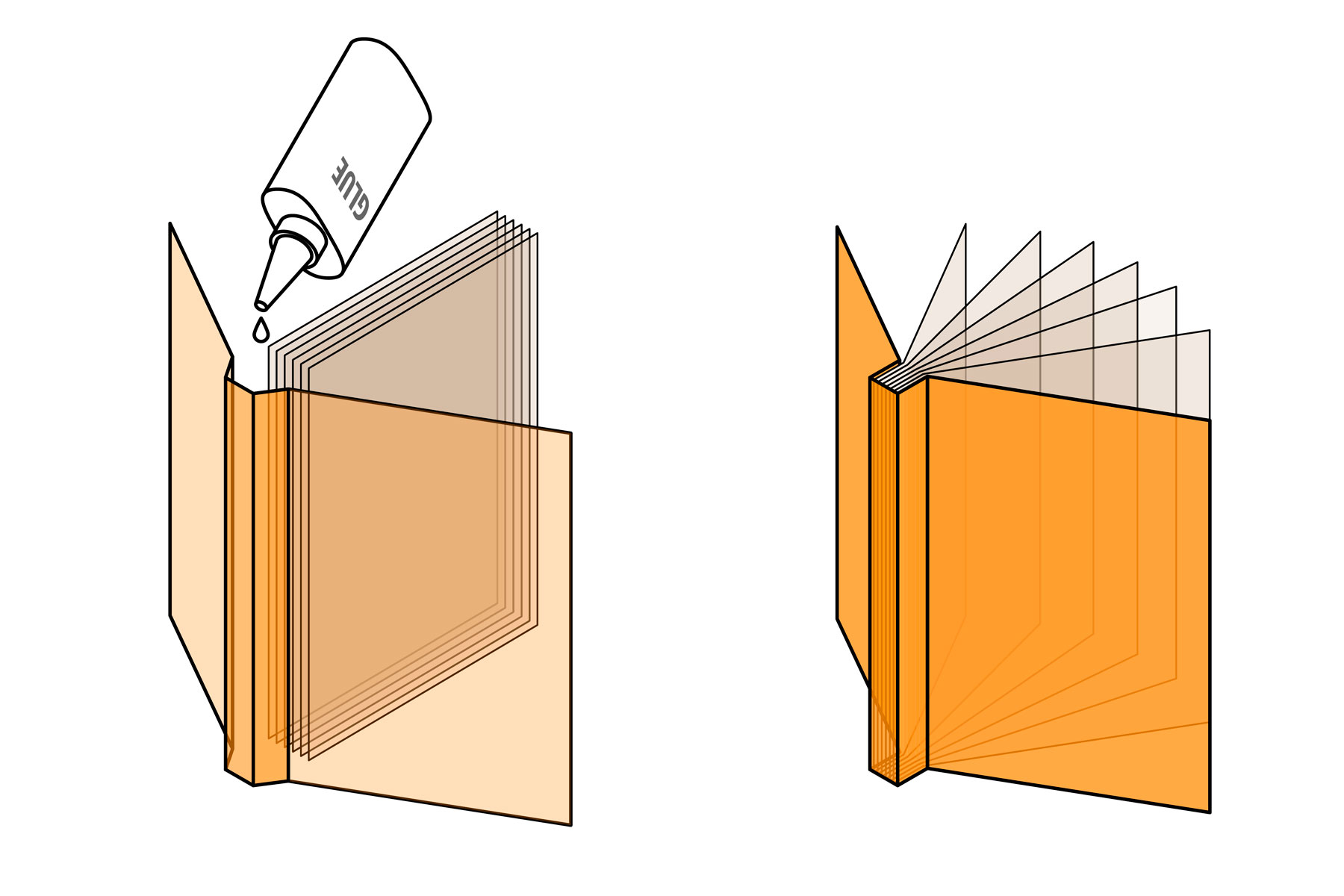 GLUE